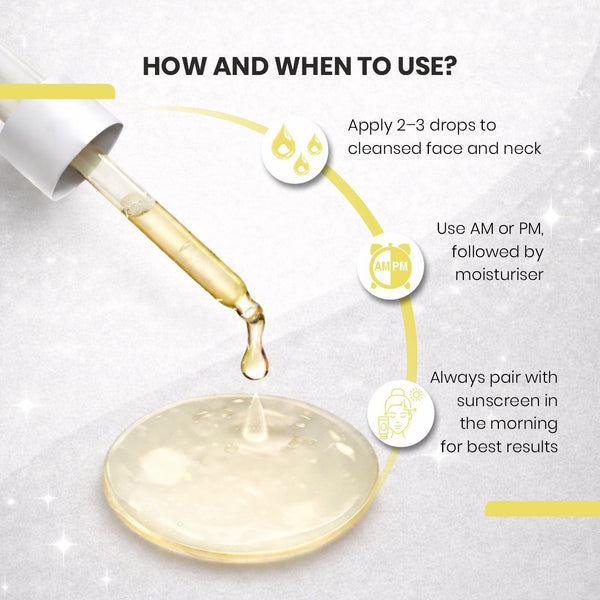 HOW AND WHEN TO USE?

Apply 2–3 drops to cleansed face and neck

AM PM

Use AM or PM, followed by moisturiser

Always pair with sunscreen in the morning for best results