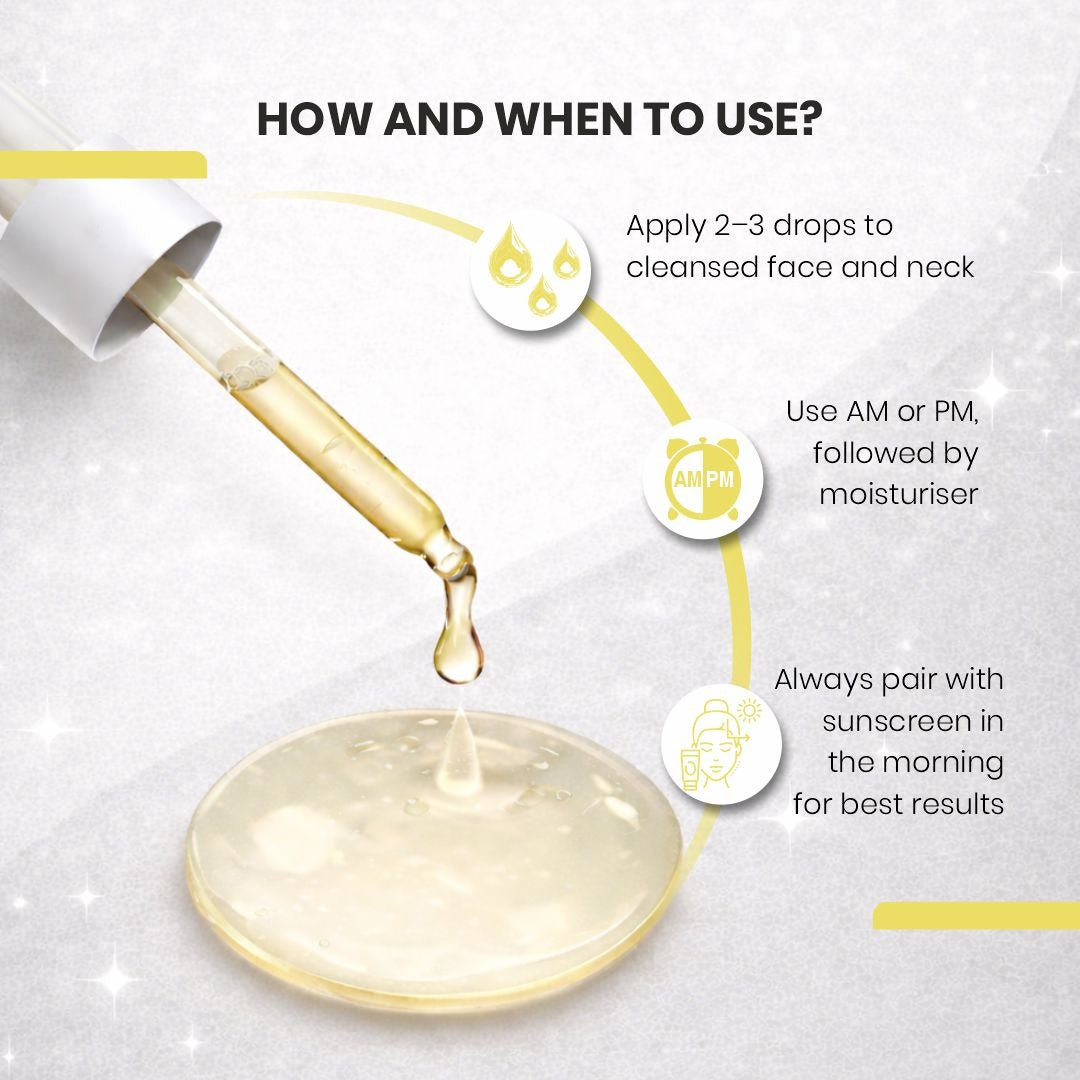 HOW AND WHEN TO USE?

Apply 2–3 drops to cleansed face and neck

AM PM

Use AM or PM, followed by moisturiser

Always pair with sunscreen in the morning for best results